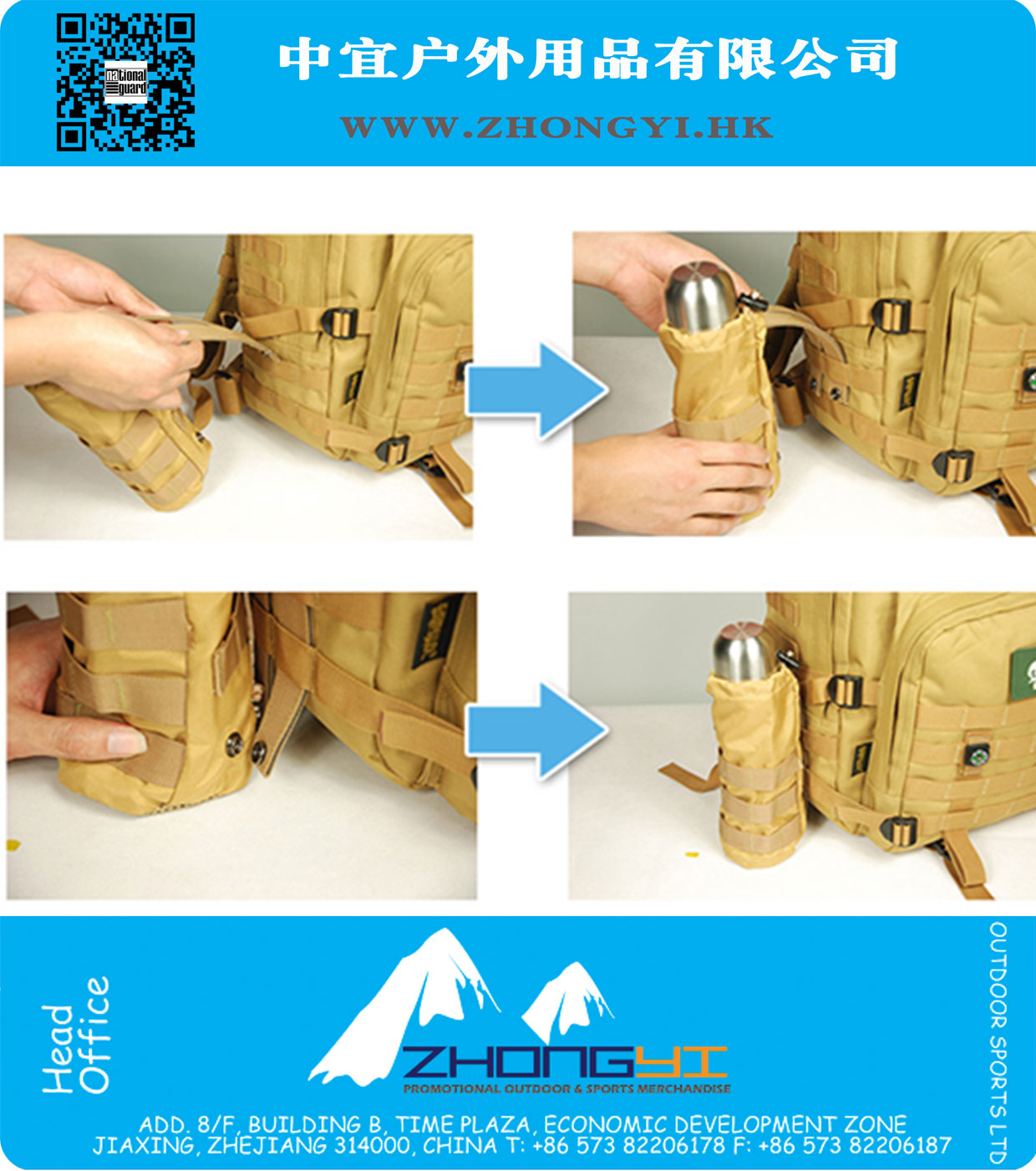 national guard

中宜户外用品有限公司

WWW.ZHONGYI.HK

Head Office

ZHONGYI

PROMOTIONAL OUTDOOR & SPORTS MERCHANDISE

ADD. 8/F, BUILDING B, TIME PLAZA, ECONOMIC DEVELOPMENT ZONE JIAXING, ZHEJIANG 314000, CHINA T: +86 573 82206178 F: +86 573 82206187

OUTDOOR SPORTS LTD